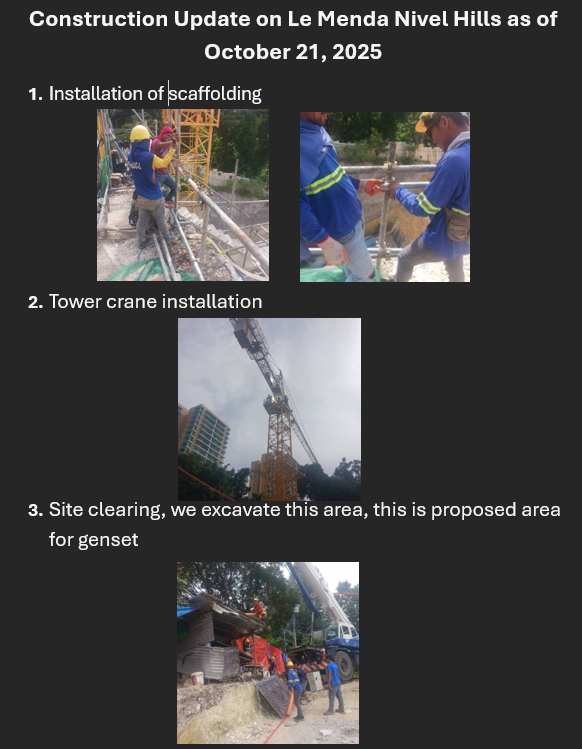 Construction Update on Le Menda Nivel Hills as of October 21, 2025

1. Installation of scaffolding

2. Tower crane installation

3. Site clearing, we excavate this area, this is proposed area for genset